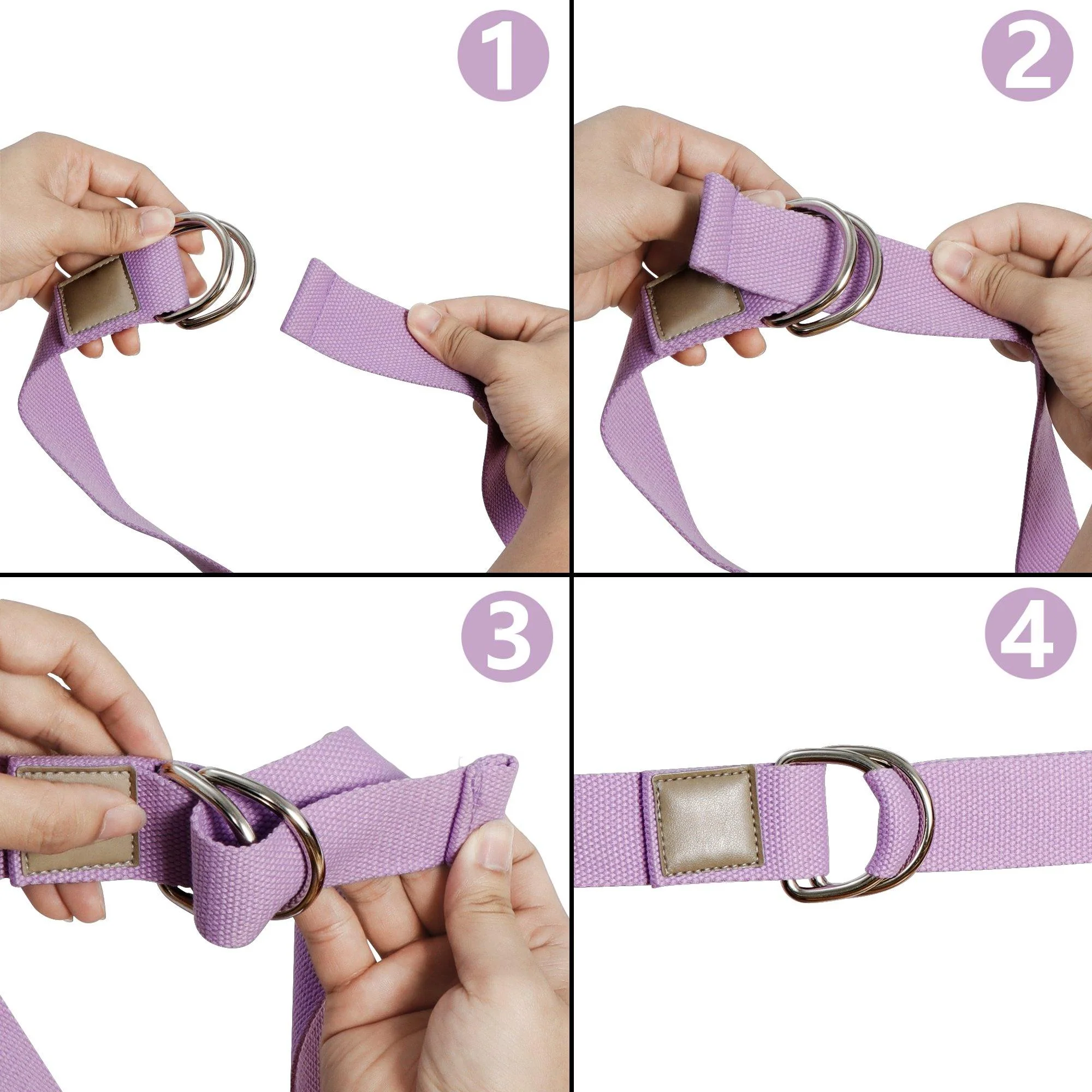 1

2

3

4