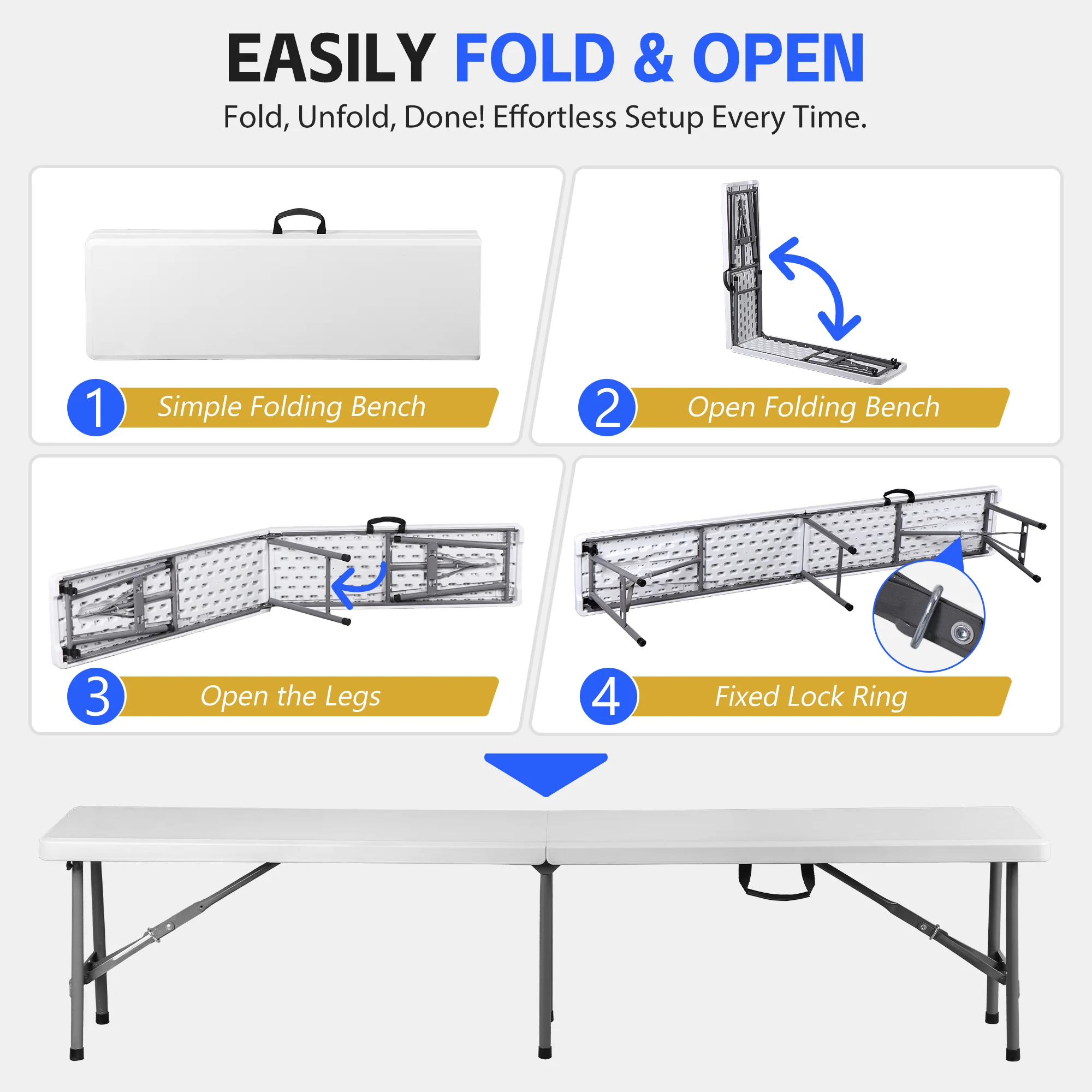 EASILY FOLD & OPEN

Fold, Unfold, Done! Effortless Setup Every Time.

1 Simple Folding Bench

2 Open Folding Bench

3 Open the Legs

4 Fixed Lock Ring