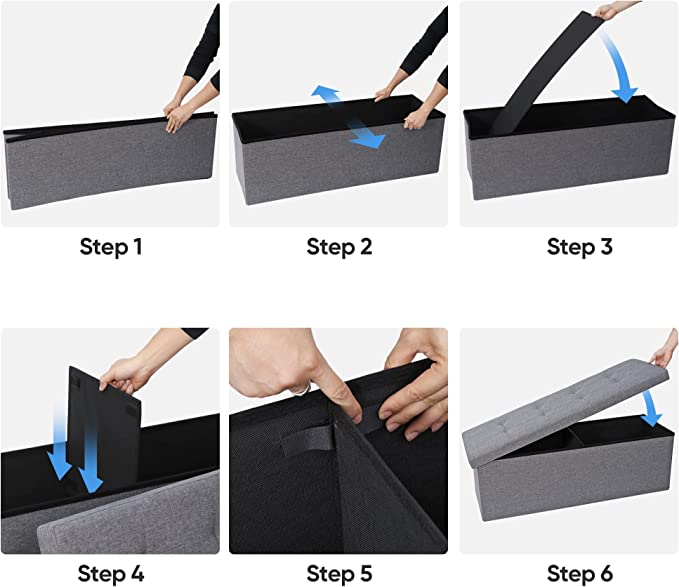 Step 1

Step 2

Step 3

Step 4

Step 5

Step 6