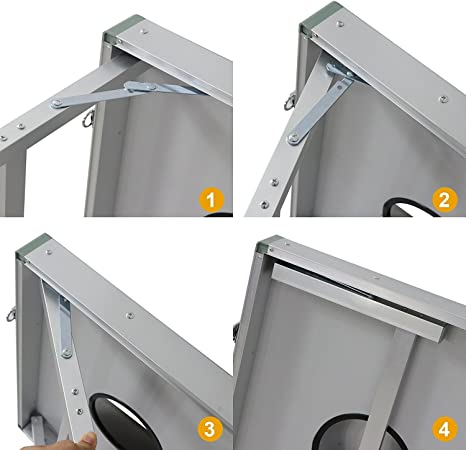 1
2
3
4